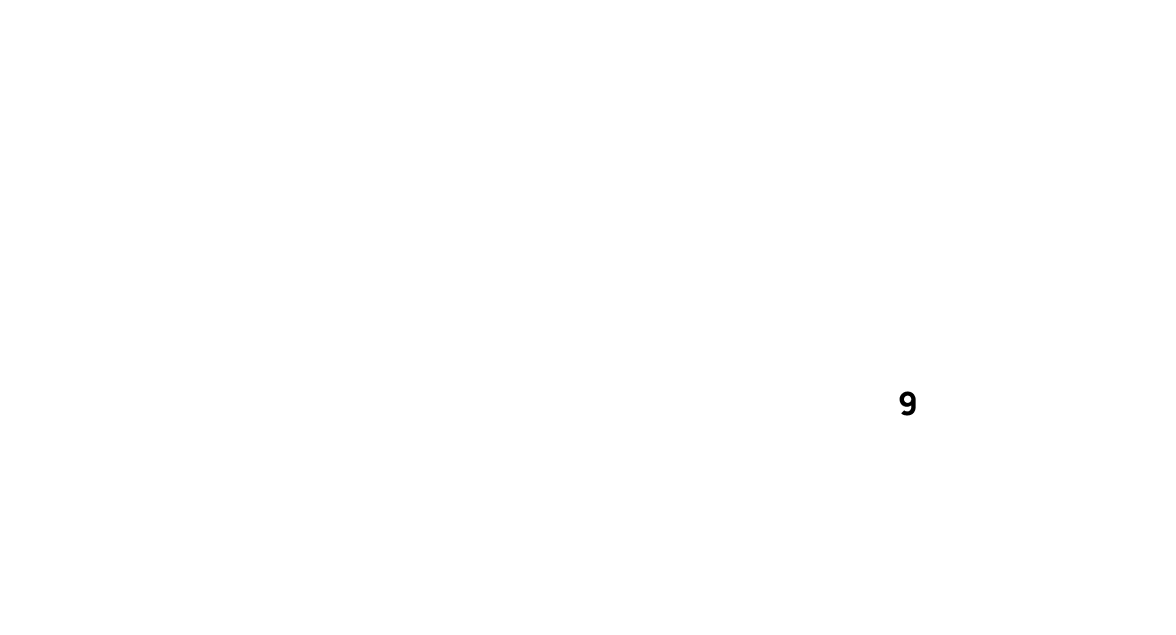 9